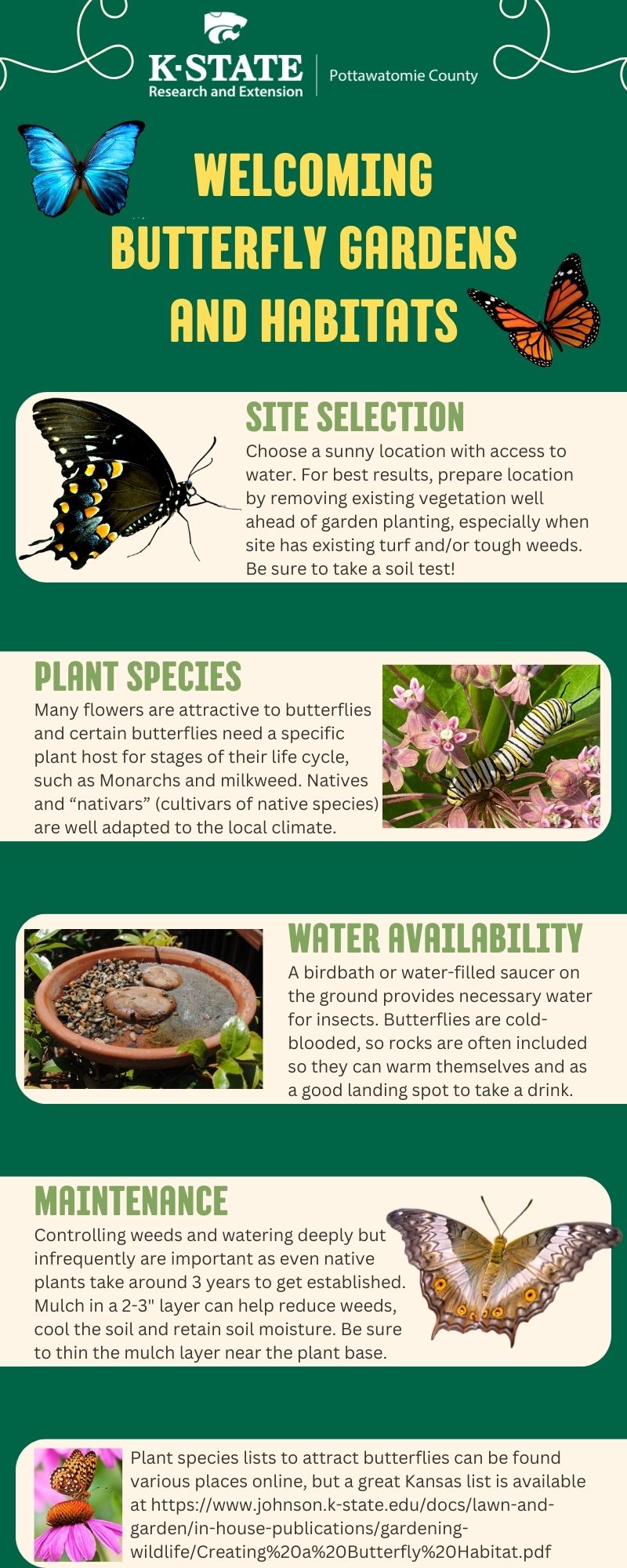 K·STATE
Research and Extension
Pottawatomie County

WELCOMING BUTTERFLY GARDENS AND HABITATS

SITE SELECTION
Choose a sunny location with access to water. For best results, prepare location by removing existing vegetation well ahead of garden planting, especially when site has existing turf and/or tough weeds. Be sure to take a soil test!

PLANT SPECIES
Many flowers are attractive to butterflies and certain butterflies need a specific plant host for stages of their life cycle, such as Monarchs and milkweed. Natives and “nativars” (cultivars of native species) are well adapted to the local climate.

WATER AVAILABILITY
A birdbath or water-filled saucer on the ground provides necessary water for insects. Butterflies are cold-blooded, so rocks are often included so they can warm themselves and as a good landing spot to take a drink.

MAINTENANCE
Controlling weeds and watering deeply but infrequently are important as even native plants take around 3 years to get established. Mulch in a 2-3" layer can help reduce weeds, cool the soil and retain soil moisture. Be sure to thin the mulch layer near the plant base.

Plant species lists to attract butterflies can be found various places online, but a great Kansas list is available at https://www.johnson.k-state.edu/docs/lawn-and-garden/in-house-publications/gardening-wildlife/Creating%20a%20Butterfly%20Habitat.pdf